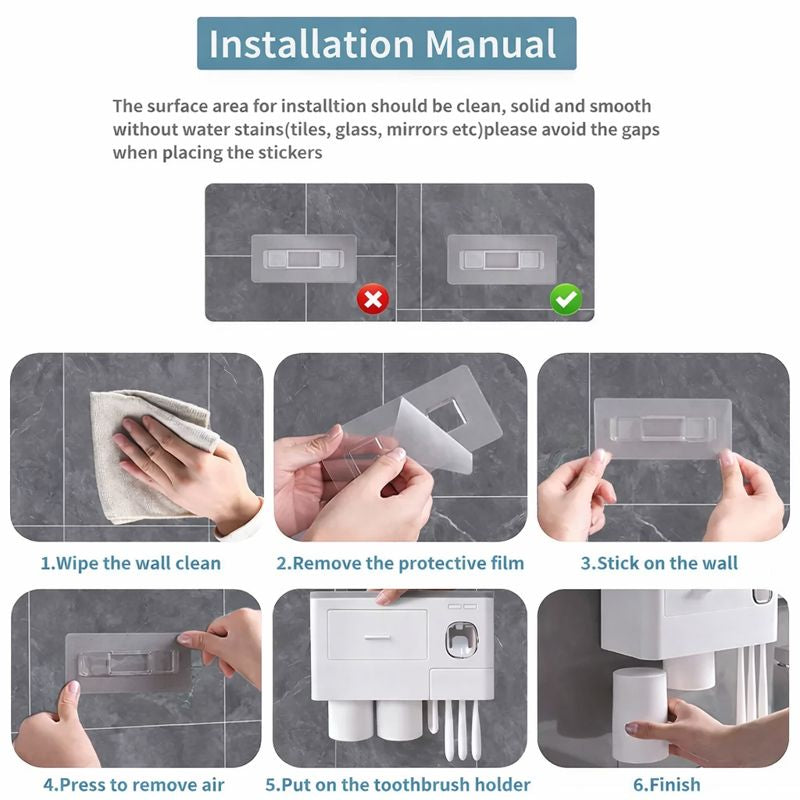 Installation Manual

The surface area for installtion should be clean, solid and smooth without water stains(tiles, glass, mirrors etc)please avoid the gaps when placing the stickers

1.Wipe the wall clean

2.Remove the protective film

3.Stick on the wall

4.Press to remove air

5.Put on the toothbrush holder

6.Finish