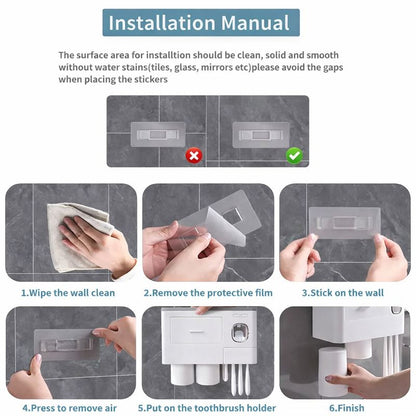 Installation Manual

The surface area for installtion should be clean, solid and smooth without water stains(tiles, glass, mirrors etc)please avoid the gaps when placing the stickers

1.Wipe the wall clean

2.Remove the protective film

3.Stick on the wall

4.Press to remove air

5.Put on the toothbrush holder

6.Finish